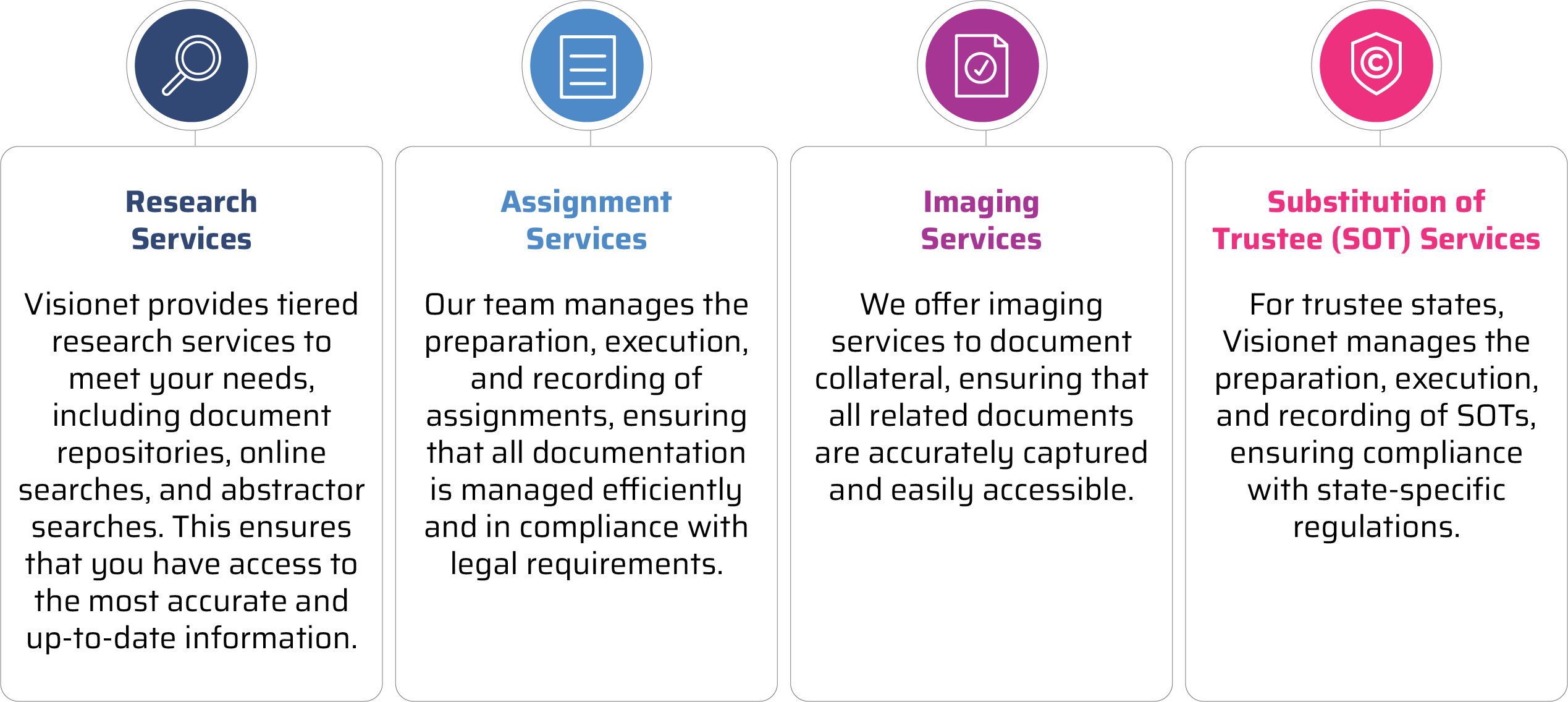 Research Services

Visionet provides tiered research services to meet your needs, including document repositories, online searches, and abstractor searches. This ensures that you have access to the most accurate and up-to-date information.

Assignment Services

Our team manages the preparation, execution, and recording of assignments, ensuring that all documentation is managed efficiently and in compliance with legal requirements.

Imaging Services

We offer imaging services to document collateral, ensuring that all related documents are accurately captured and easily accessible.

Substitution of Trustee (SOT) Services

For trustee states, Visionet manages the preparation, execution, and recording of SOTs, ensuring compliance with state-specific regulations.