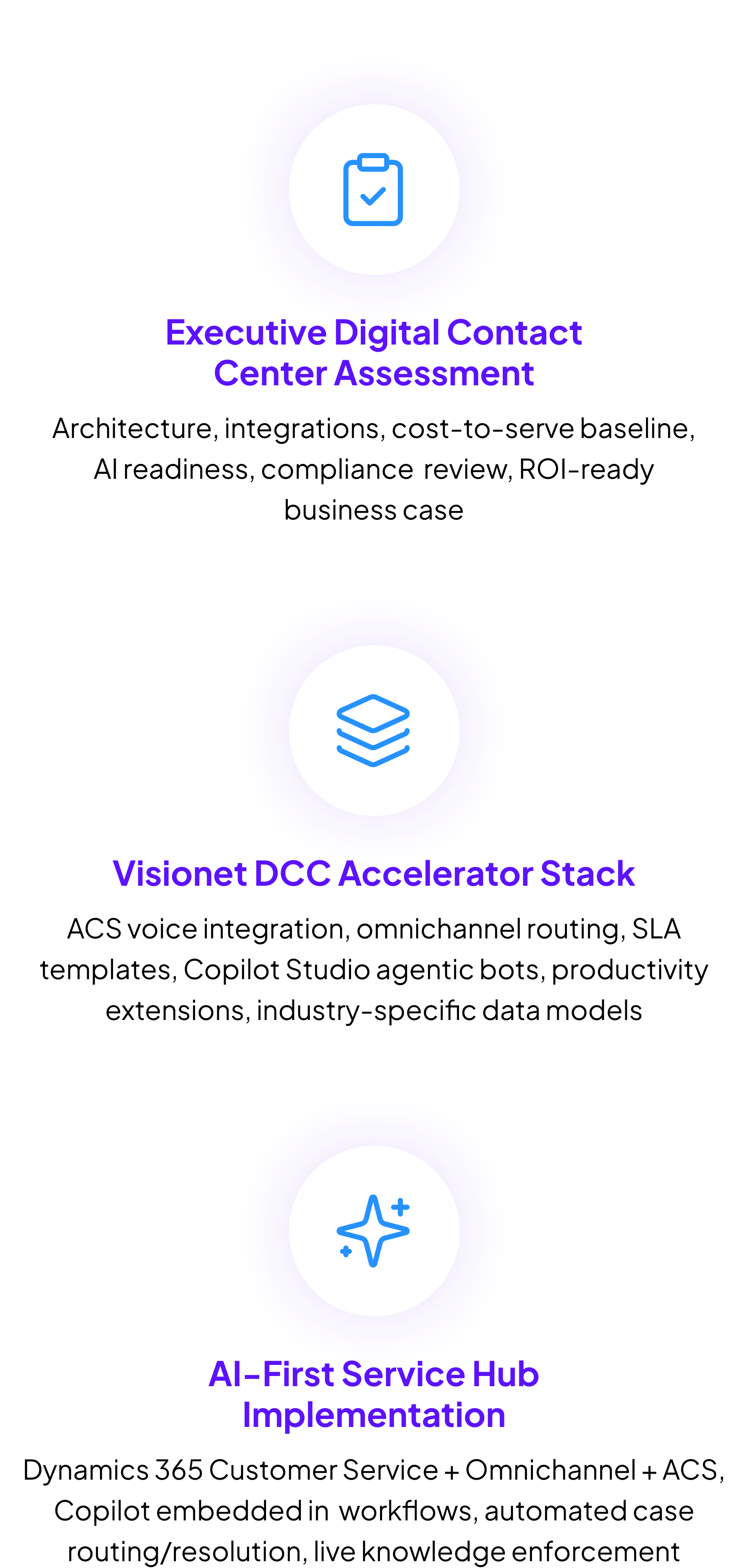 Executive Digital Contact Center Assessment

Architecture, integrations, cost-to-serve baseline, AI readiness, compliance review, ROI-ready business case

Visionet DCC Accelerator Stack

ACS voice integration, omnichannel routing, SLA templates, Copilot Studio agentic bots, productivity extensions, industry-specific data models

AI-First Service Hub Implementation

Dynamics 365 Customer Service + Omnichannel + ACS, Copilot embedded in workflows, automated case routing/resolution, live knowledge enforcement