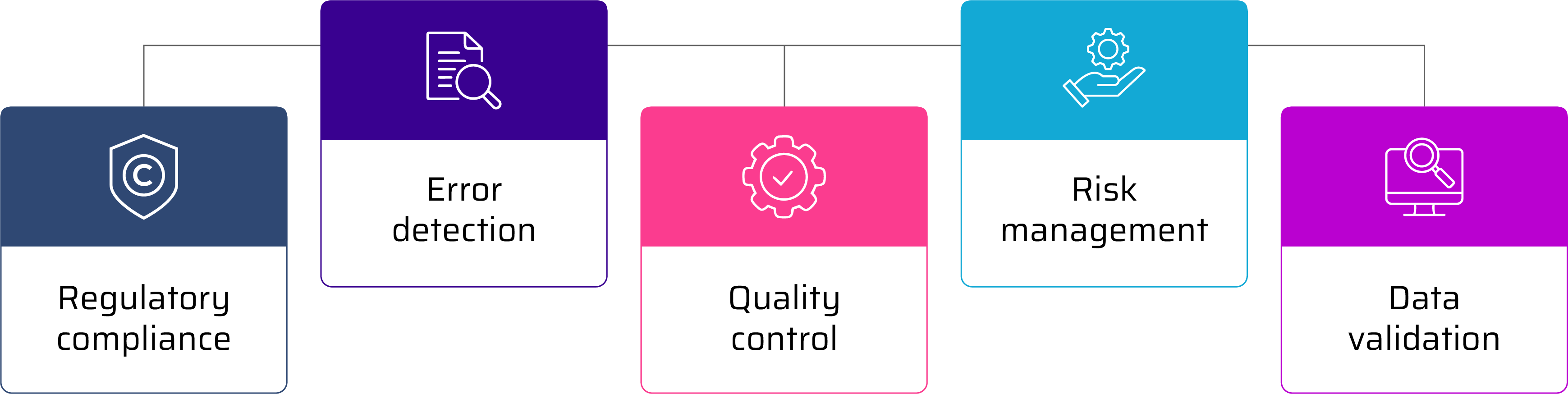 Regulatory compliance

Error detection

Quality control

Risk management

Data validation