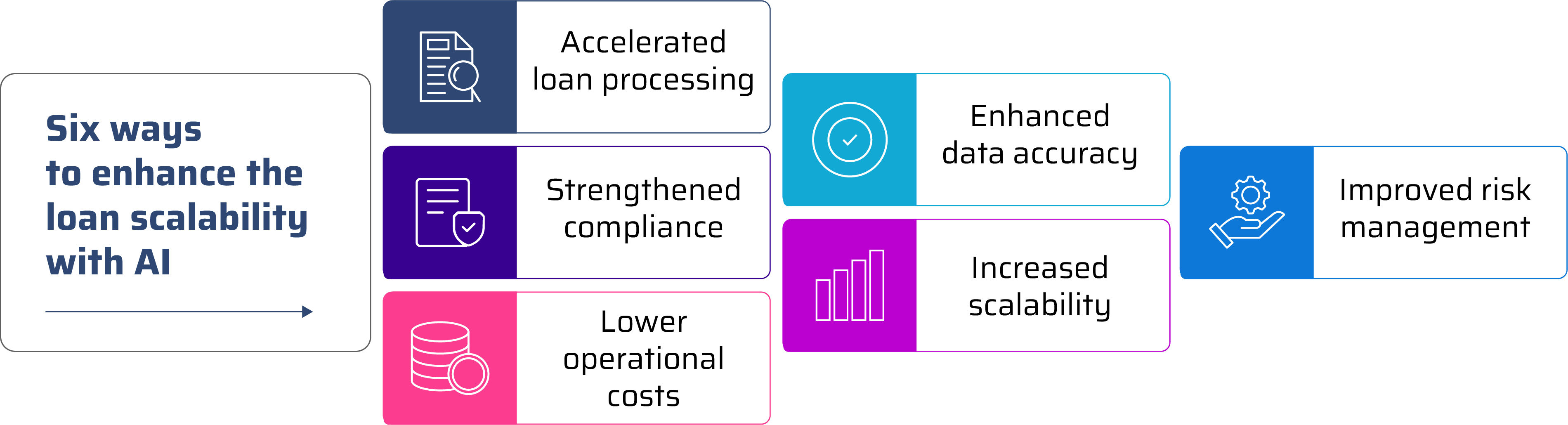 Six ways to enhance the loan scalability with AI

Accelerated loan processing

Strengthened compliance

Lower operational costs

Enhanced data accuracy

Increased scalability

Improved risk management